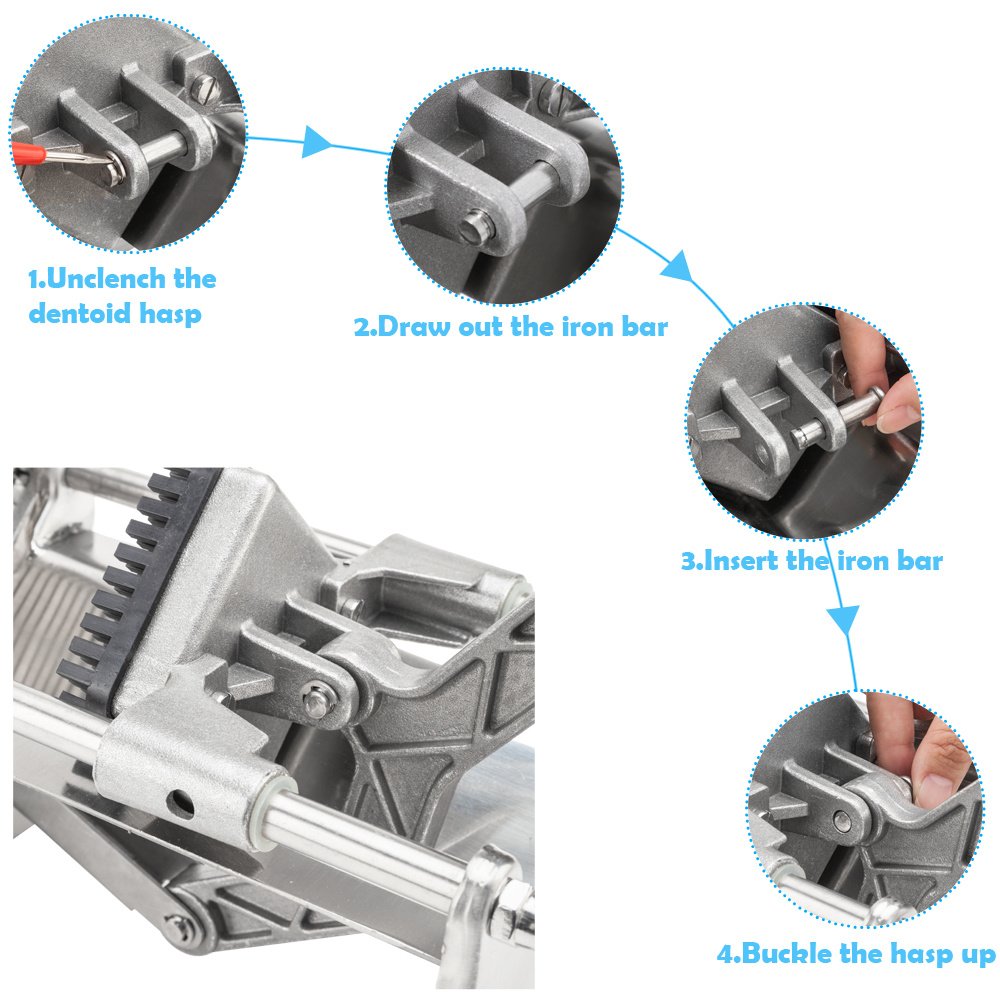 1.Unclench the dentoid hasp

2.Draw out the iron bar

3.Insert the iron bar

4.Buckle the hasp up